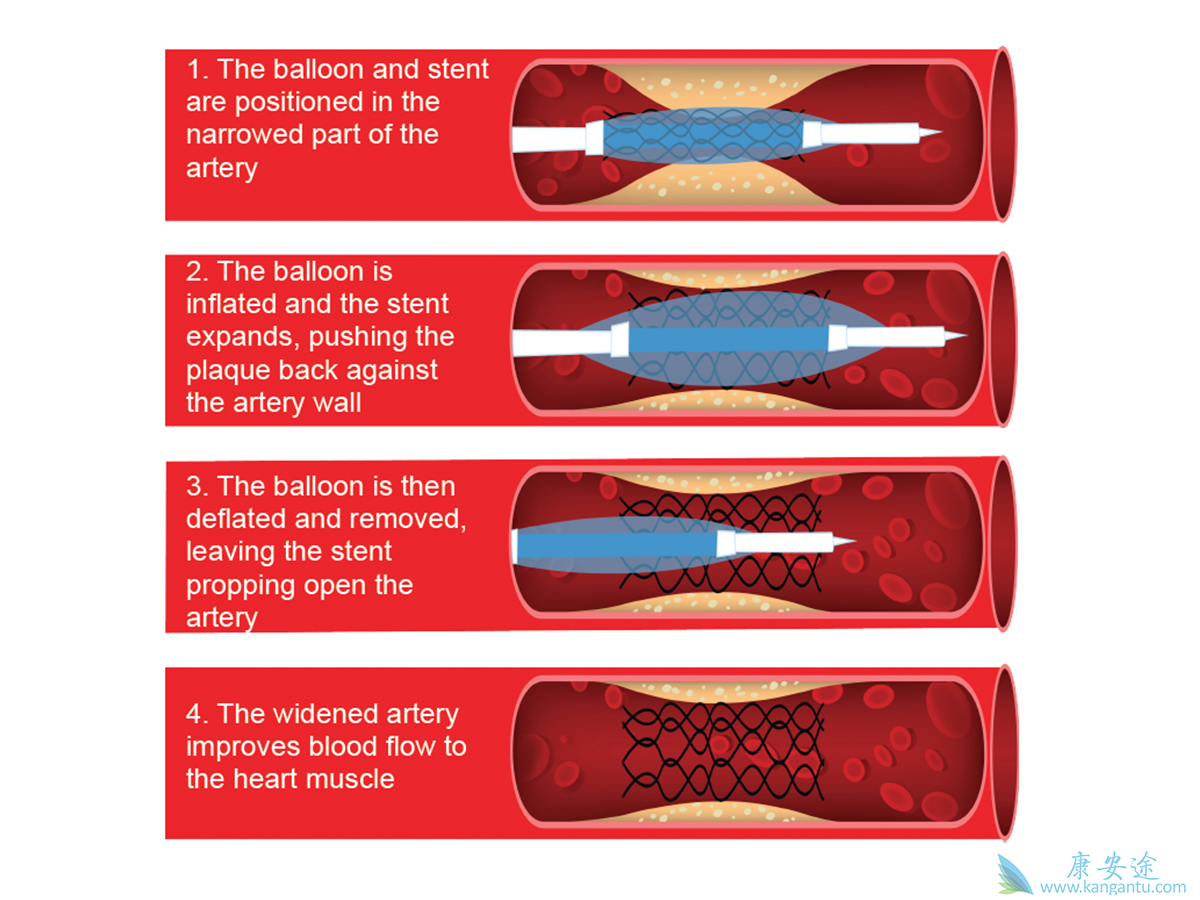 1. The balloon and stent are positioned in the narrowed part of the artery

2. The balloon is inflated and the stent expands, pushing the plaque back against the artery wall

3. The balloon is then deflated and removed, leaving the stent propping open the artery

4. The widened artery improves blood flow to the heart muscle

康安途
www.kangantu.com